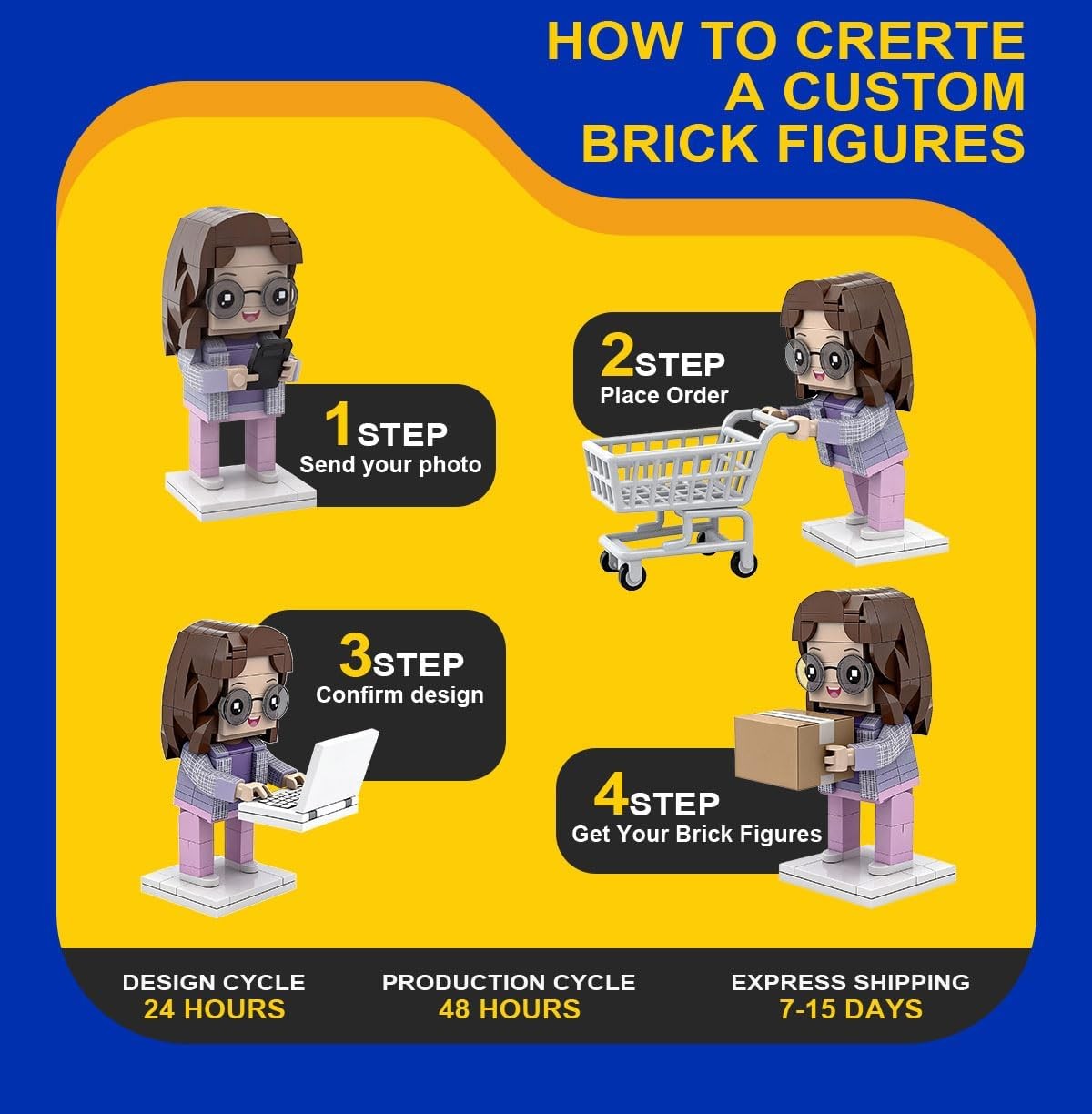 HOW TO CRERTE A CUSTOM BRICK FIGURES

1STEP
Send your photo

2STEP
Place Order

3STEP
Confirm design

4STEP
Get Your Brick Figures

DESIGN CYCLE
24 HOURS

PRODUCTION CYCLE
48 HOURS

EXPRESS SHIPPING
7-15 DAYS